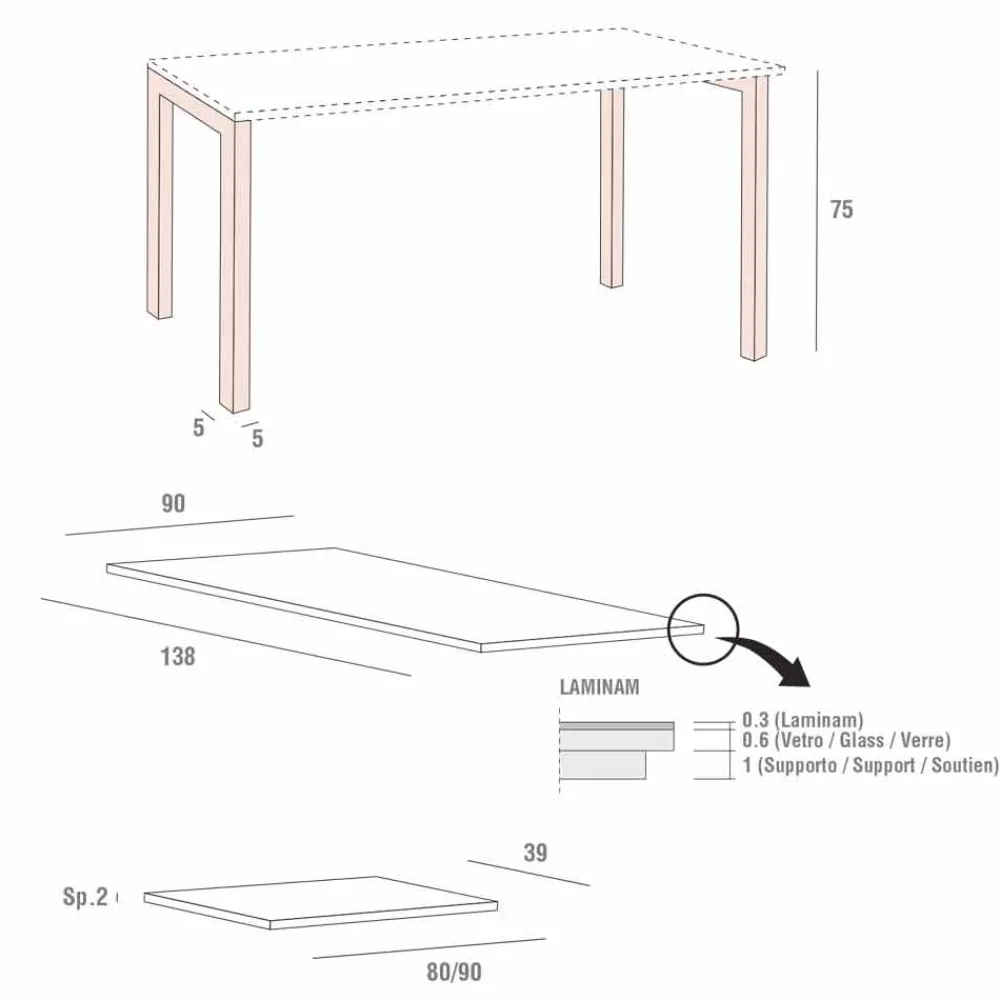 75

5
5

90

138

LAMINAM

0.3 (Laminam)
0.6 (Vetro / Glass / Verre)
1 (Supporto / Support / Soutien)

39

Sp.2

80/90