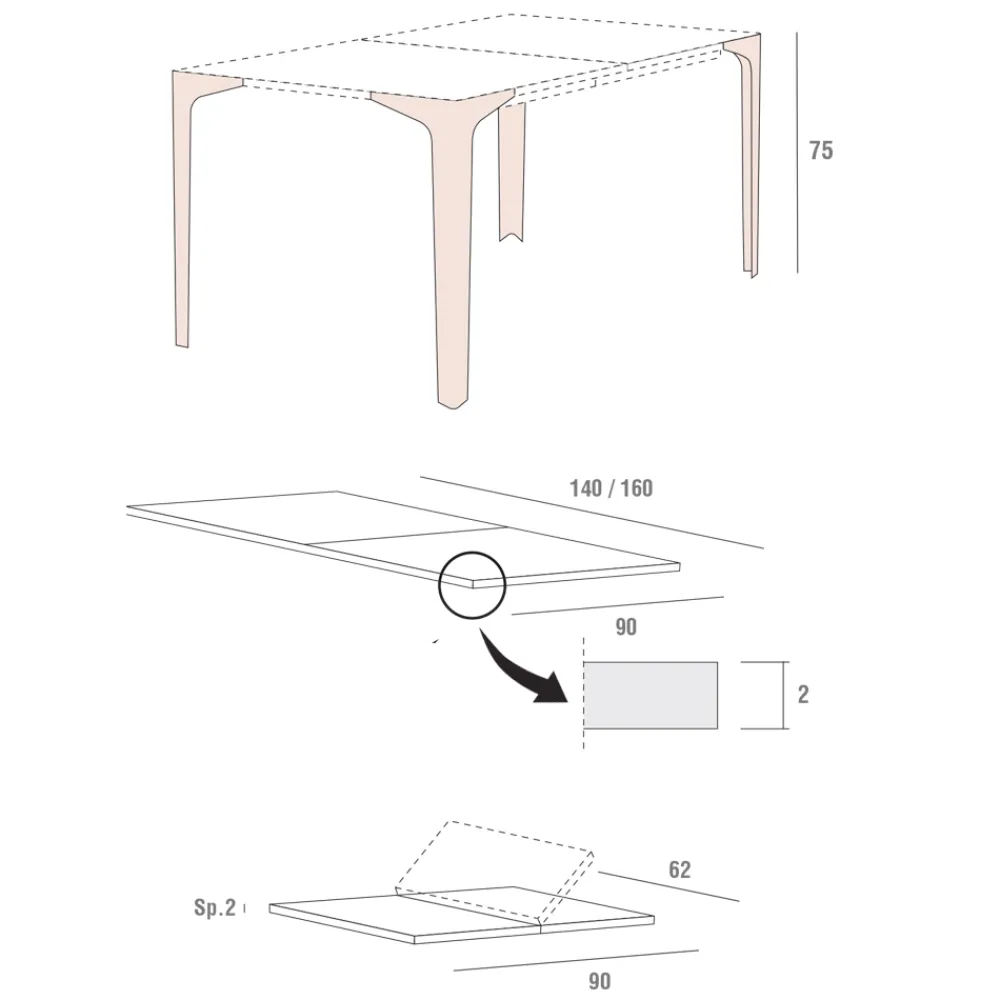 75

140 / 160

90

2

62

Sp.2

90