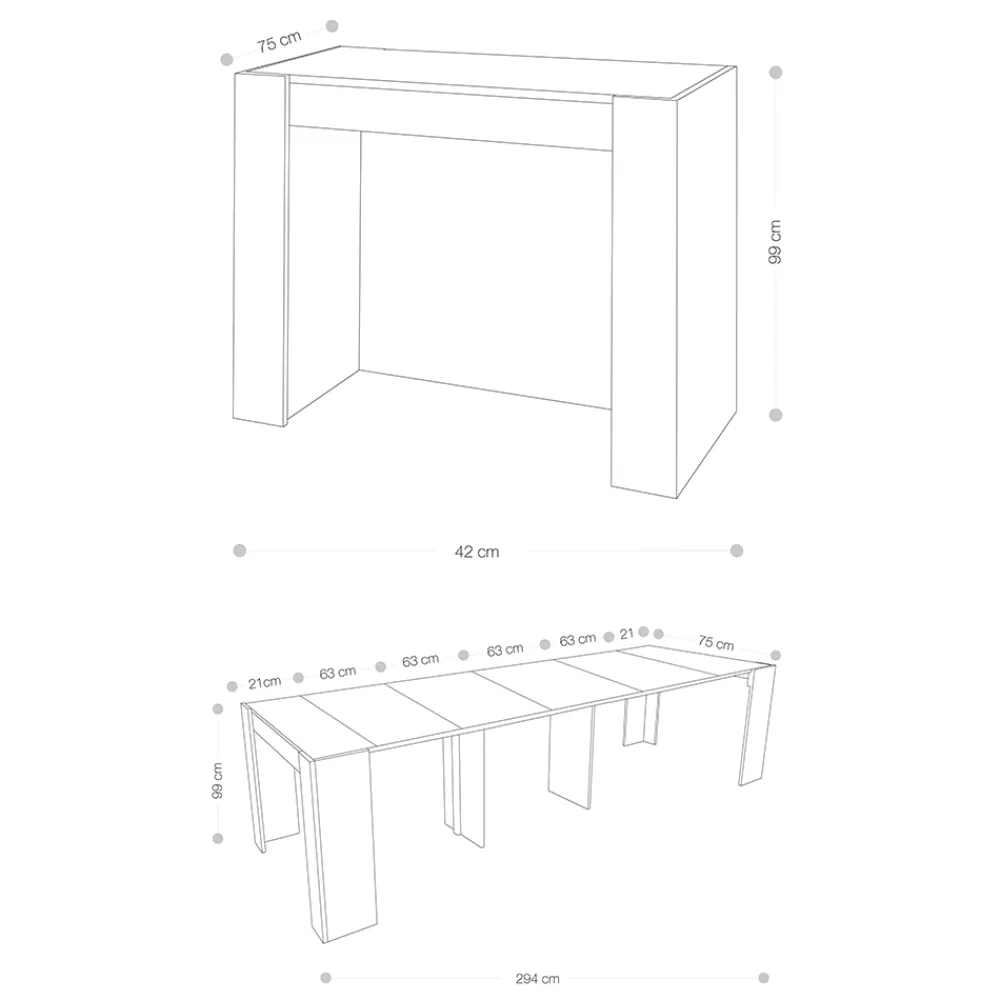 75 cm

99 cm

42 cm

21cm 63 cm 63 cm 63 cm 63 cm 21 75 cm

99 cm

294 cm